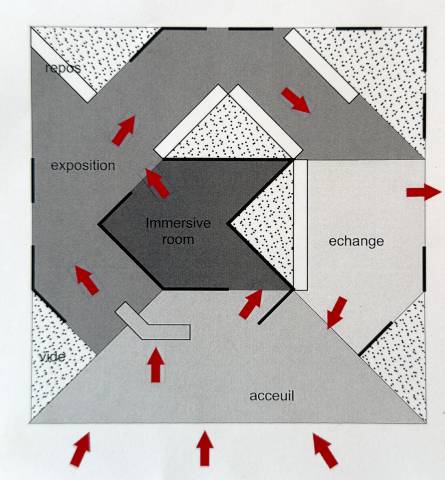 repos

exposition

Immersive room

echange

vide

acceuil