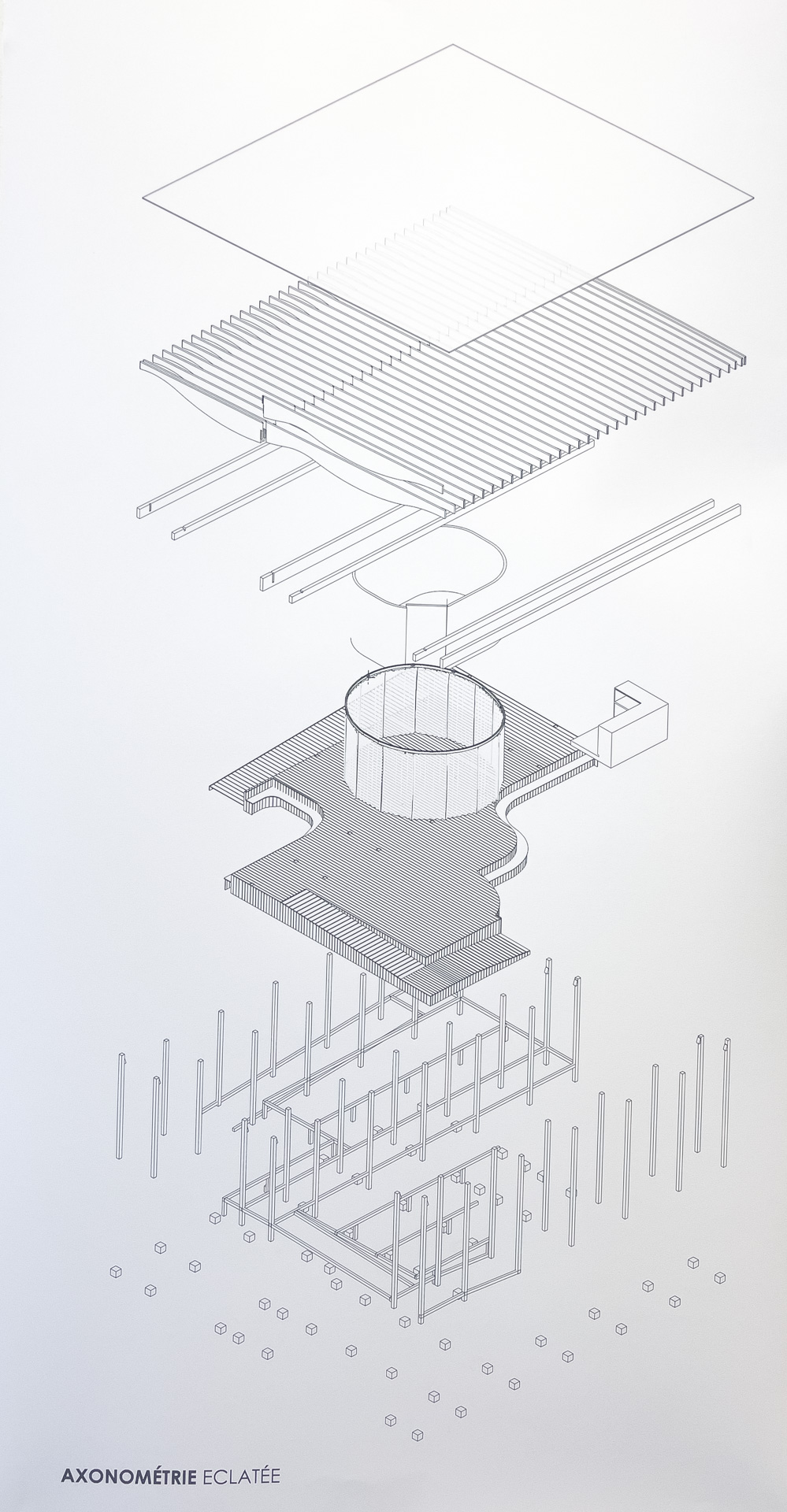 AXONOMÉTRIE ECLATÉE